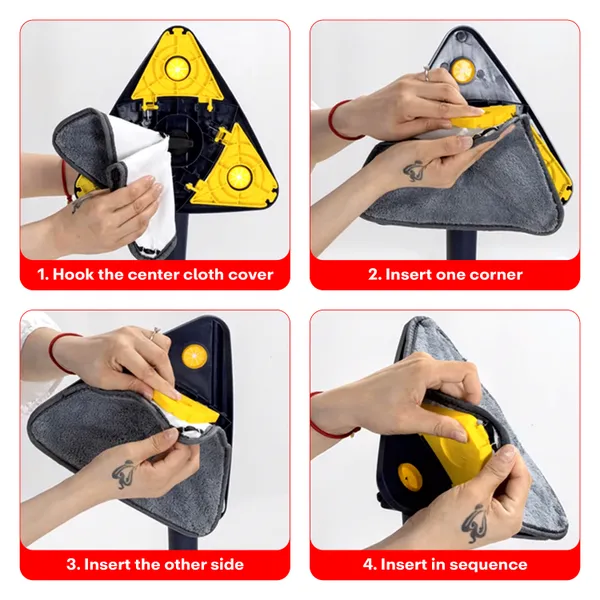 1. Hook the center cloth cover

2. Insert one corner

3. Insert the other side

4. Insert in sequence