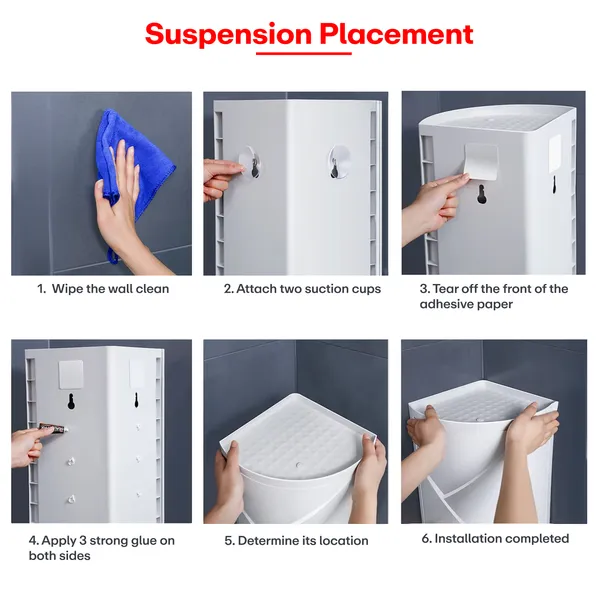 Suspension Placement

1. Wipe the wall clean

2. Attach two suction cups

3. Tear off the front of the adhesive paper

4. Apply 3 strong glue on both sides

5. Determine its location

6. Installation completed