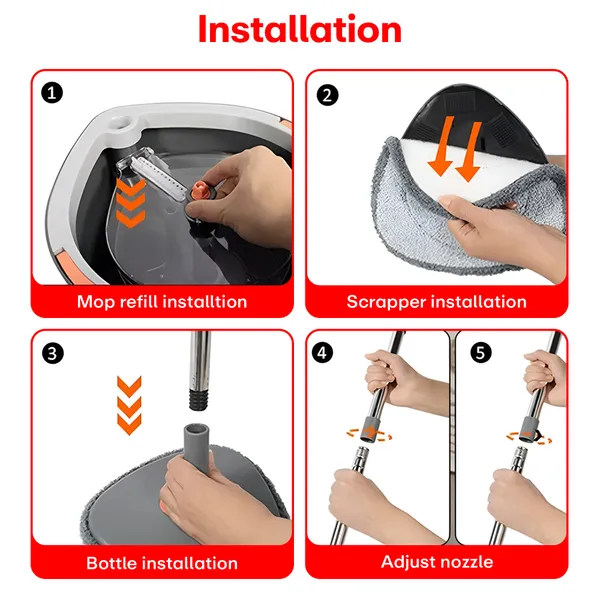 Installation

1

Mop refill installtion

2

Scrapper installation

3

Bottle installation

4

5

Adjust nozzle