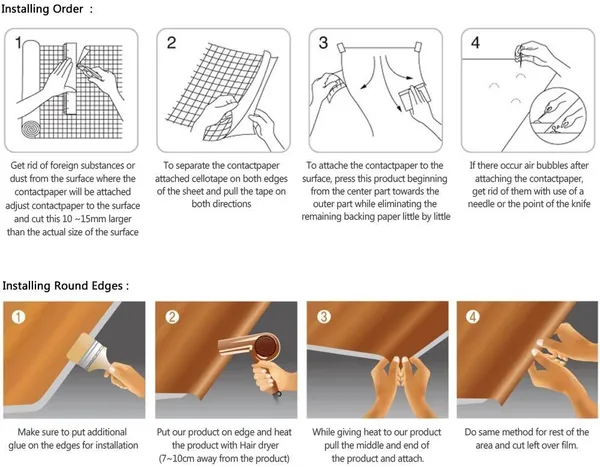 Installing Order :

1

Get rid of foreign substances or dust from the surface where the contactpaper will be attached adjust contactpaper to the surface and cut this 10 ~15mm larger than the actual size of the surface

2

To separate the contactpaper attached cellotape on both edges of the sheet and pull the tape on both directions

3

To attache the contactpaper to the surface, press this product beginning from the center part towards the outer part while eliminating the remaining backing paper little by little

4

If there occur air bubbles after attaching the contactpaper, get rid of them with use of a needle or the point of the knife

Installing Round Edges :

1

Make sure to put additional glue on the edges for installation

2

Put our product on edge and heat the product with Hair dryer (7~10cm away from the product)

3

While giving heat to our product pull the middle and end of the product and attach.

4

Do same method for rest of the area and cut left over film.