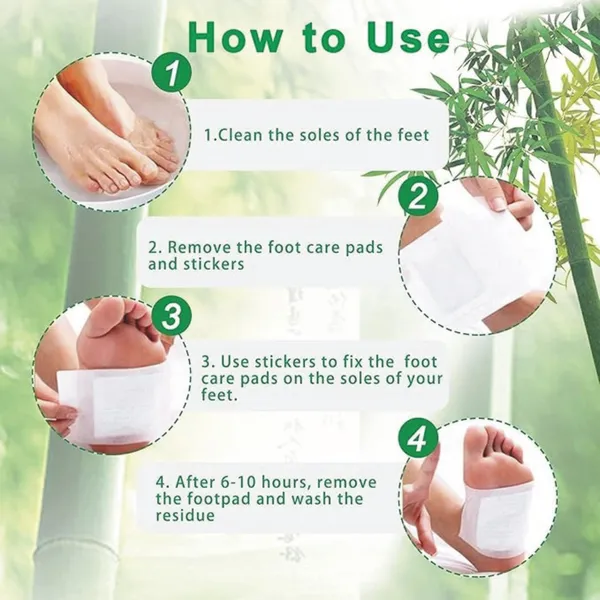 How to Use

1

1.Clean the soles of the feet

2

2. Remove the foot care pads and stickers

3

3. Use stickers to fix the foot care pads on the soles of your feet.

4

4. After 6-10 hours, remove the footpad and wash the residue