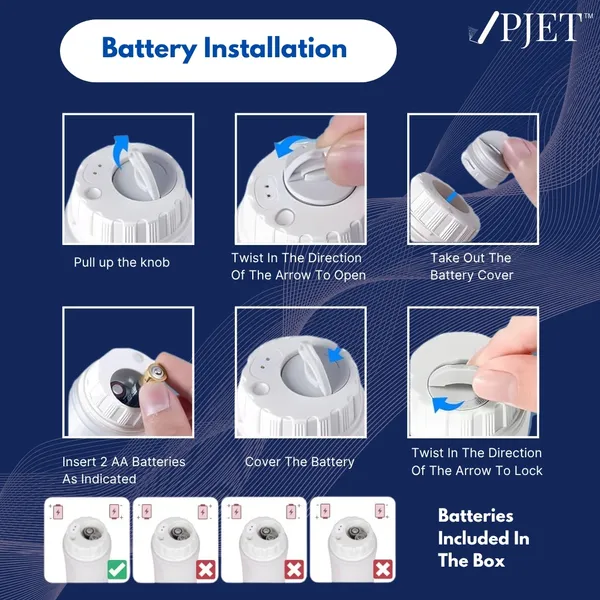 PJET™

Battery Installation

Pull up the knob

Twist In The Direction Of The Arrow To Open

Take Out The Battery Cover

Insert 2 AA Batteries As Indicated

Cover The Battery

Twist In The Direction Of The Arrow To Lock

Batteries Included In The Box