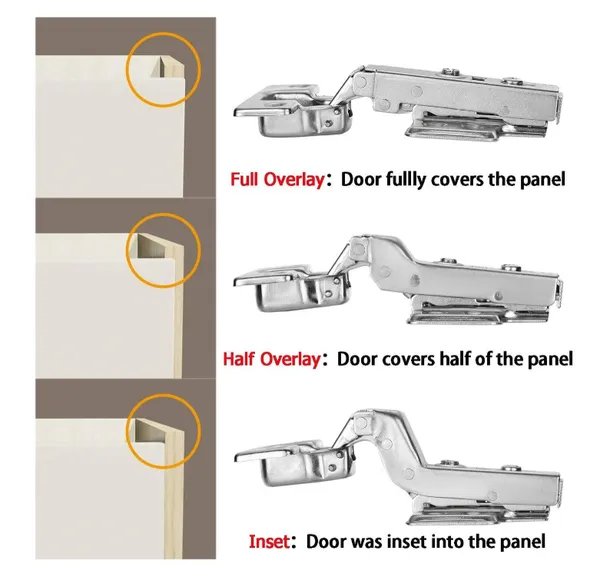 Full Overlay: Door fullly covers the panel

Half Overlay: Door covers half of the panel

Inset: Door was inset into the panel