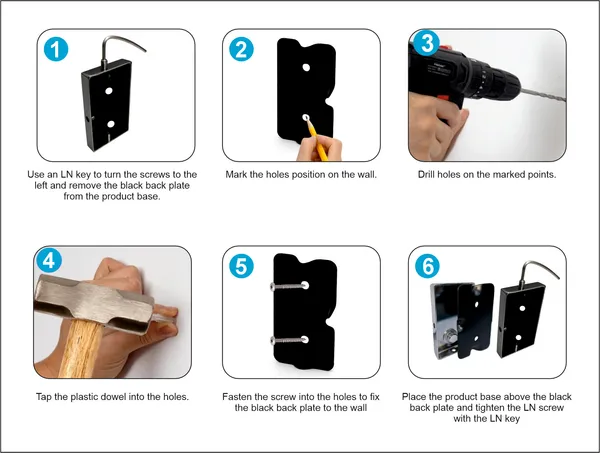 1

Use an LN key to turn the screws to the left and remove the black back plate from the product base.

2

Mark the holes position on the wall.

3

Drill holes on the marked points.

4

Tap the plastic dowel into the holes.

5

Fasten the screw into the holes to fix the black back plate to the wall

6

Place the product base above the black back plate and tighten the LN screw with the LN key