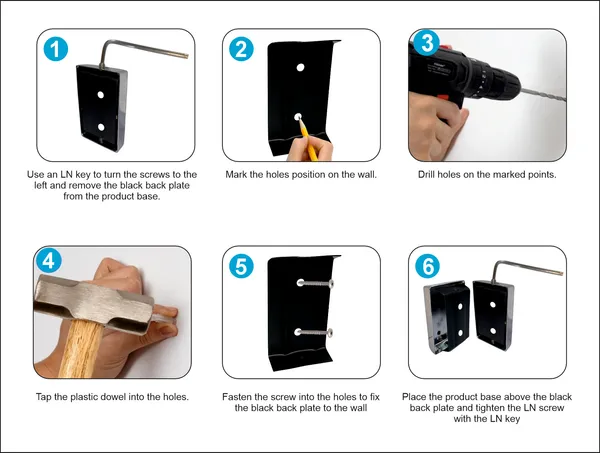 1

Use an LN key to turn the screws to the left and remove the black back plate from the product base.

2

Mark the holes position on the wall.

3

Drill holes on the marked points.

4

Tap the plastic dowel into the holes.

5

Fasten the screw into the holes to fix the black back plate to the wall

6

Place the product base above the black back plate and tighten the LN screw with the LN key