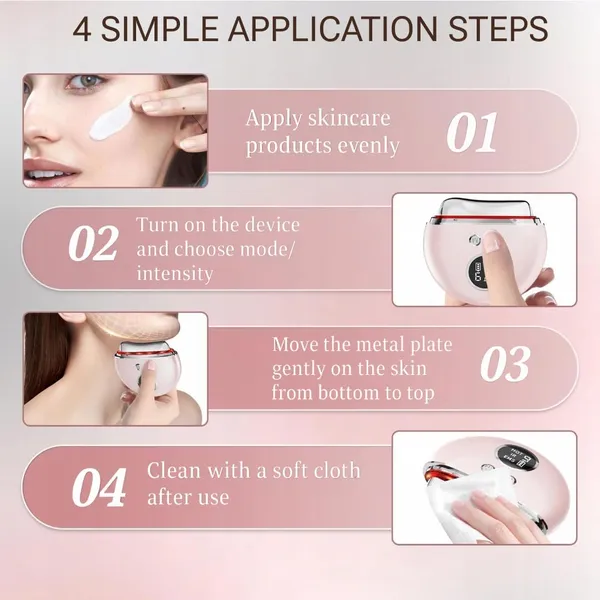 4 SIMPLE APPLICATION STEPS

Apply skincare products evenly

01

02

Turn on the device and choose mode/ intensity

Move the metal plate gently on the skin from bottom to top

03

04

Clean with a soft cloth after use