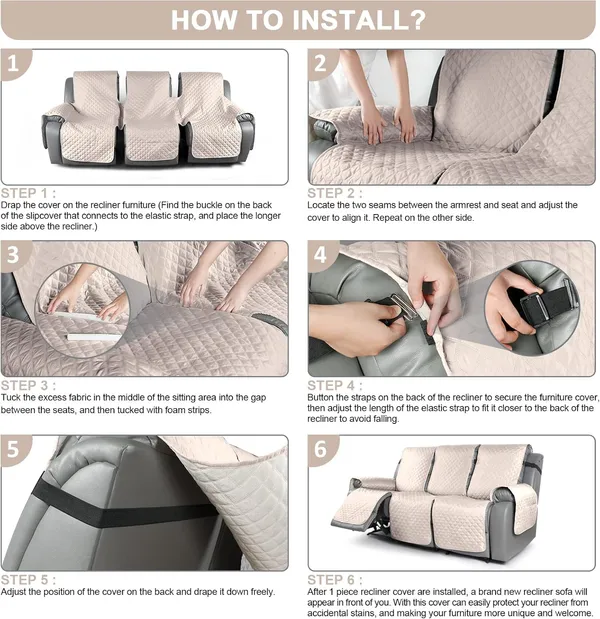 HOW TO INSTALL?

1

STEP 1 :

Drap the cover on the recliner furniture (Find the buckle on the back of the slipcover that connects to the elastic strap, and place the longer side above the recliner.)

2

STEP 2 :

Locate the two seams between the armrest and seat and adjust the cover to align it. Repeat on the other side.

3

STEP 3 :

Tuck the excess fabric in the middle of the sitting area into the gap between the seats, and then tucked with foam strips.

4

STEP 4 :

Button the straps on the back of the recliner to secure the furniture cover, then adjust the length of the elastic strap to fit it closer to the back of the recliner to avoid falling.

5

STEP 5 :

Adjust the position of the cover on the back and drape it down freely.

6

STEP 6 :

After 1 piece recliner cover are installed, a brand new recliner sofa will appear in front of you. With this cover can easily protect your recliner from accidental stains, and making your furniture more unique and welcome.