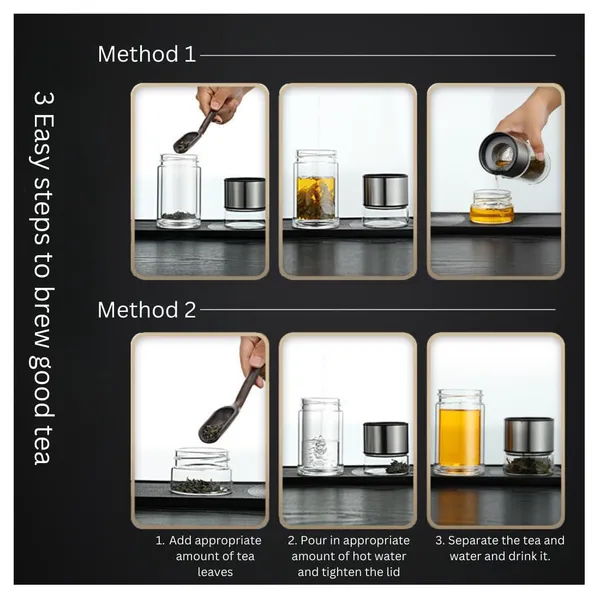 3 Easy steps to brew good tea

Method 1

Method 2

1. Add appropriate amount of tea leaves

2. Pour in appropriate amount of hot water and tighten the lid

3. Separate the tea and water and drink it.