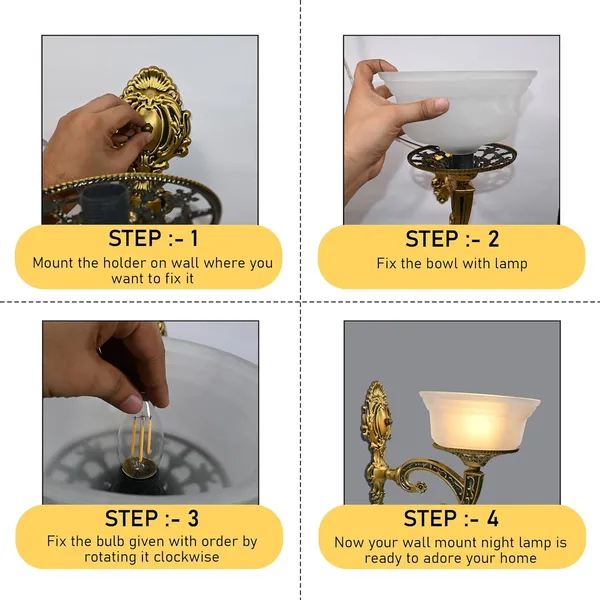 STEP :- 1
Mount the holder on wall where you want to fix it

STEP :- 2
Fix the bowl with lamp

STEP :- 3
Fix the bulb given with order by rotating it clockwise

STEP :- 4
Now your wall mount night lamp is ready to adore your home