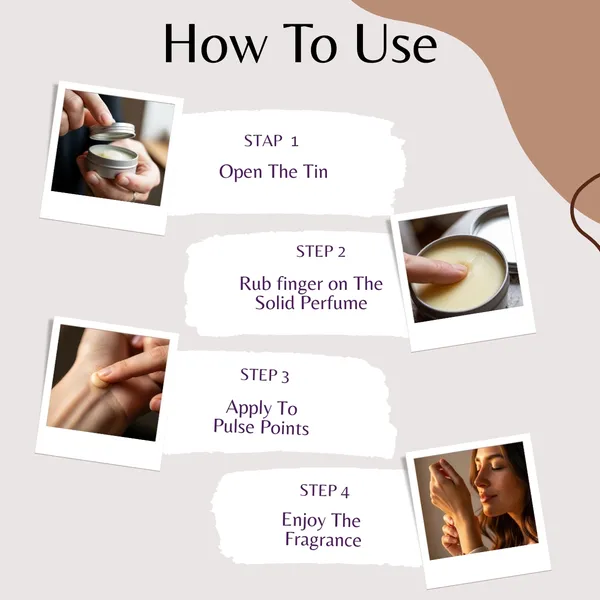 How To Use

STAP 1

Open The Tin

STEP 2

Rub finger on The Solid Perfume

STEP 3

Apply To Pulse Points

STEP 4

Enjoy The Fragrance