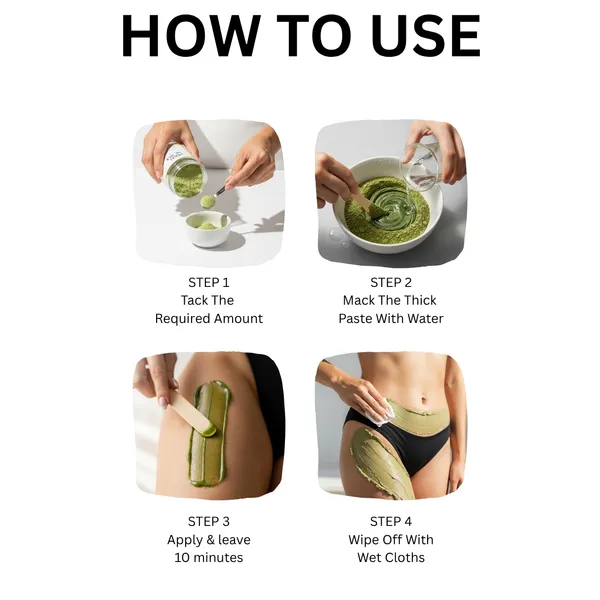 HOW TO USE

STEP 1
Tack The
Required Amount

STEP 2
Mack The Thick
Paste With Water

STEP 3
Apply & leave
10 minutes

STEP 4
Wipe Off With
Wet Cloths