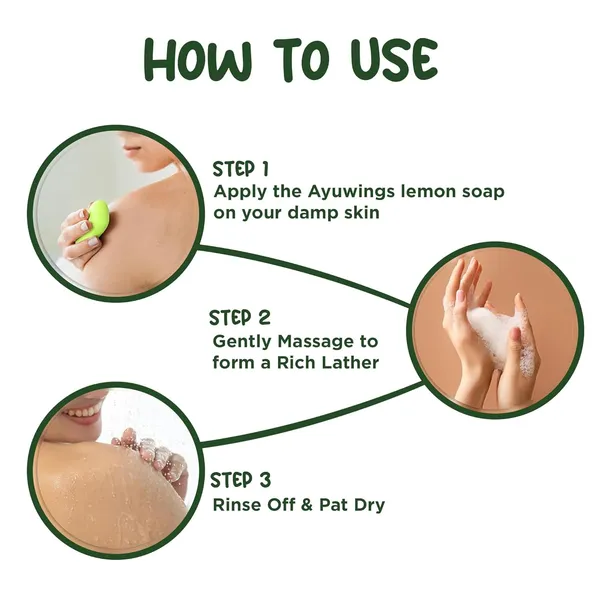 HOW TO USE

STEP 1
Apply the Ayuwings lemon soap on your damp skin

STEP 2
Gently Massage to form a Rich Lather

STEP 3
Rinse Off & Pat Dry