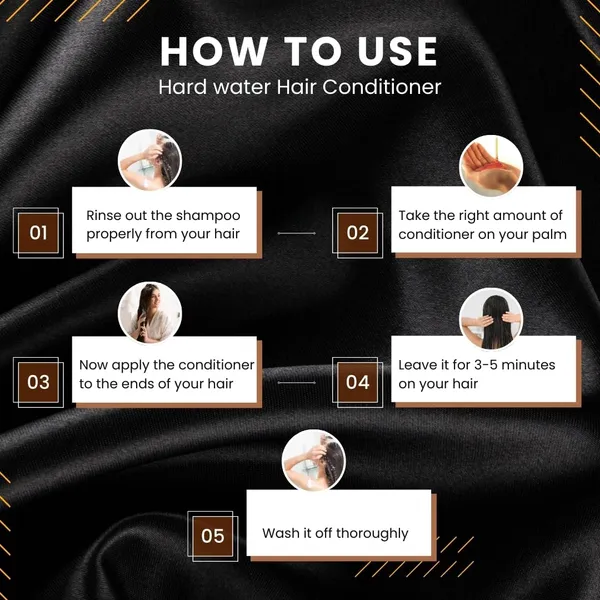 HOW TO USE
Hard water Hair Conditioner

01
Rinse out the shampoo properly from your hair

02
Take the right amount of conditioner on your palm

03
Now apply the conditioner to the ends of your hair

04
Leave it for 3-5 minutes on your hair

05
Wash it off thoroughly