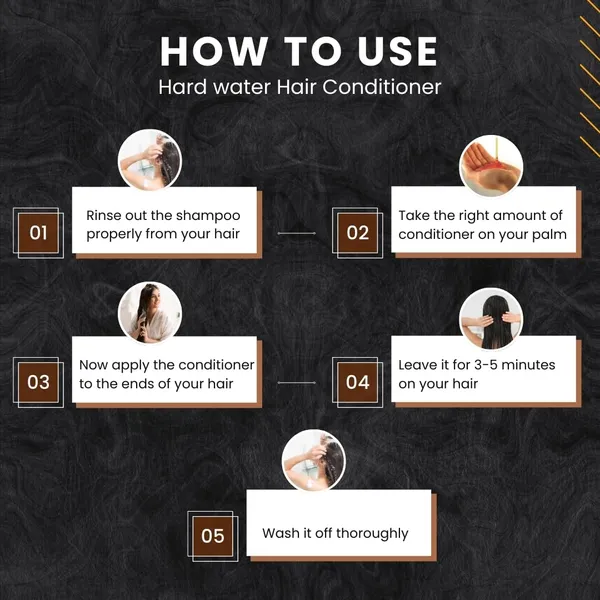 HOW TO USE
Hard water Hair Conditioner

01
Rinse out the shampoo properly from your hair

02
Take the right amount of conditioner on your palm

03
Now apply the conditioner to the ends of your hair

04
Leave it for 3-5 minutes on your hair

05
Wash it off thoroughly