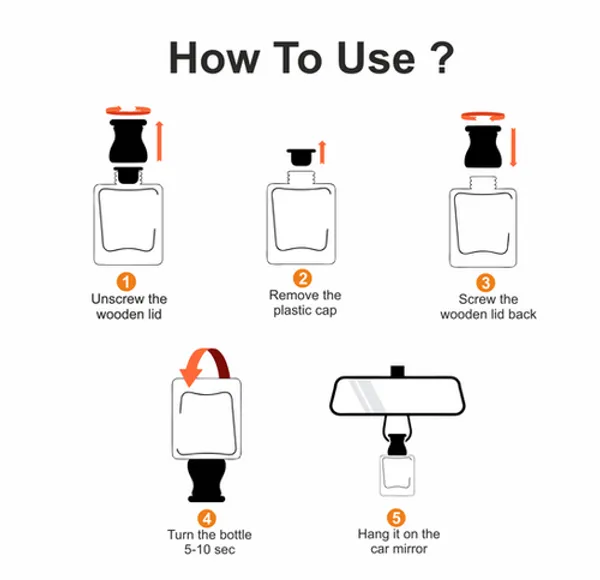 How To Use ?

1
Unscrew the wooden lid

2
Remove the plastic cap

3
Screw the wooden lid back

4
Turn the bottle 5-10 sec

5
Hang it on the car mirror