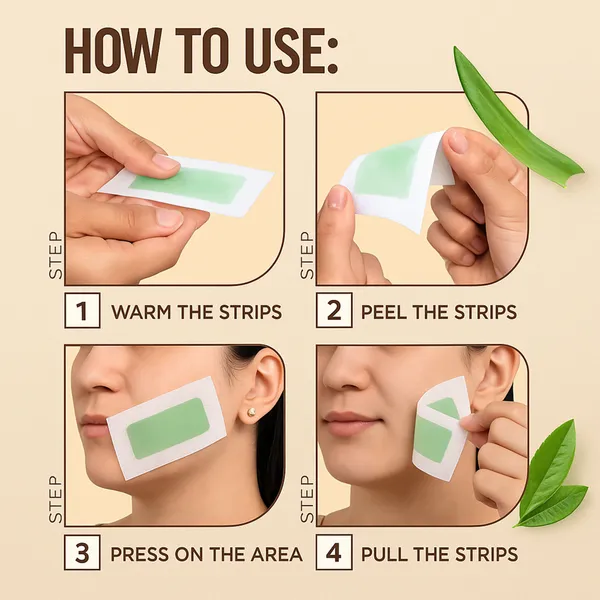 HOW TO USE:

STEP
1 WARM THE STRIPS

STEP
2 PEEL THE STRIPS

STEP
3 PRESS ON THE AREA

STEP
4 PULL THE STRIPS