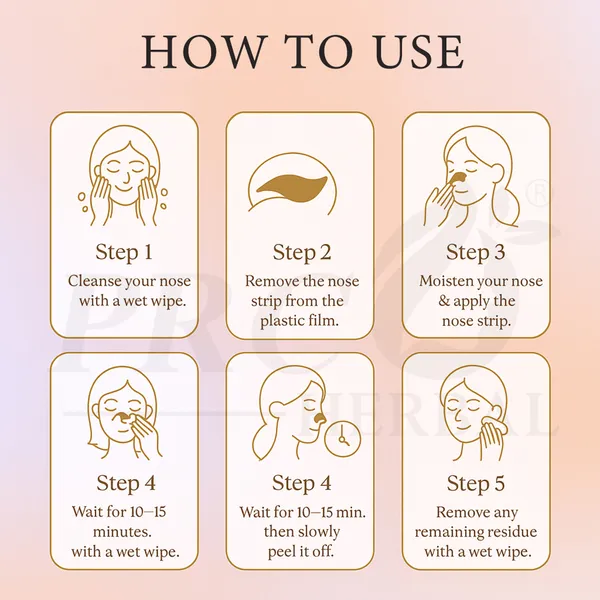 HOW TO USE

Step 1
Cleanse your nose with a wet wipe.

Step 2
Remove the nose strip from the plastic film.

Step 3
Moisten your nose & apply the nose strip.

Step 4
Wait for 10–15 minutes. with a wet wipe.

Step 4
Wait for 10–15 min. then slowly peel it off.

Step 5
Remove any remaining residue with a wet wipe.

PRO HERBAL ®