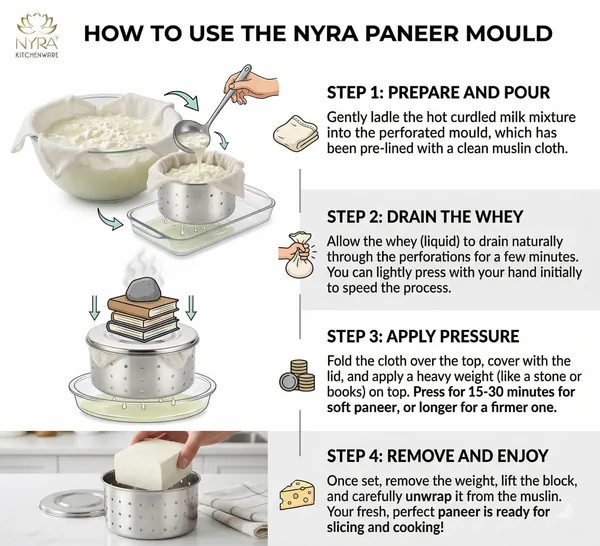 NYRA®
KITCHENWARE

HOW TO USE THE NYRA PANEER MOULD

STEP 1: PREPARE AND POUR
Gently ladle the hot curdled milk mixture into the perforated mould, which has been pre-lined with a clean muslin cloth.

STEP 2: DRAIN THE WHEY
Allow the whey (liquid) to drain naturally through the perforations for a few minutes. You can lightly press with your hand initially to speed the process.

STEP 3: APPLY PRESSURE
Fold the cloth over the top, cover with the lid, and apply a heavy weight (like a stone or books) on top. Press for 15-30 minutes for soft paneer, or longer for a firmer one.

STEP 4: REMOVE AND ENJOY
Once set, remove the weight, lift the block, and carefully unwrap it from the muslin. Your fresh, perfect paneer is ready for slicing and cooking!