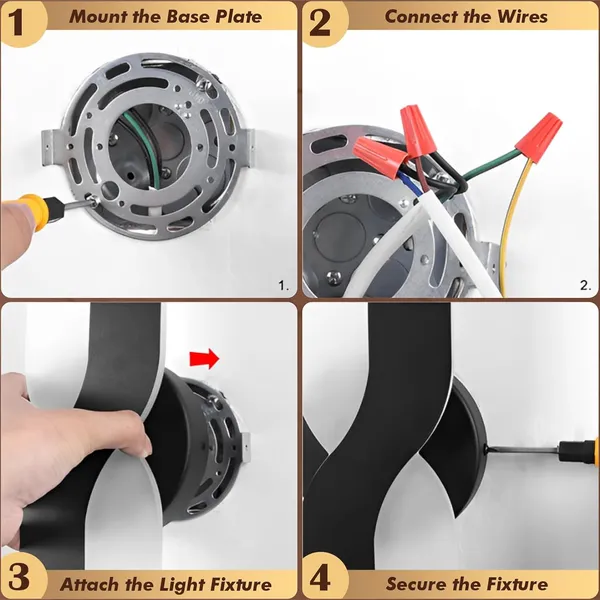 1 Mount the Base Plate

1.

2 Connect the Wires

2.

3 Attach the Light Fixture

4 Secure the Fixture