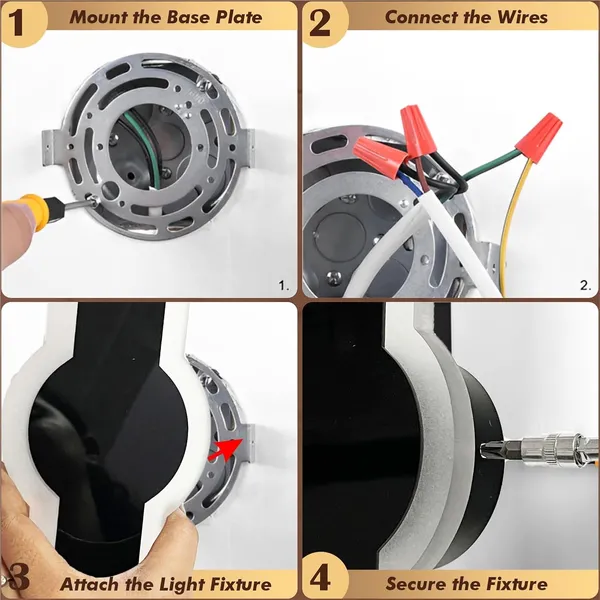 1
Mount the Base Plate

1.

2
Connect the Wires

2.

3
Attach the Light Fixture

4
Secure the Fixture