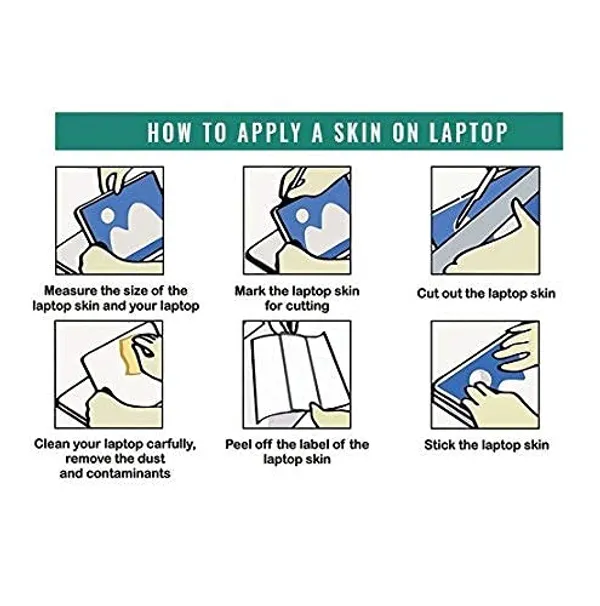 HOW TO APPLY A SKIN ON LAPTOP

Measure the size of the laptop skin and your laptop

Mark the laptop skin for cutting

Cut out the laptop skin

Clean your laptop carfully, remove the dust and contaminants

Peel off the label of the laptop skin

Stick the laptop skin