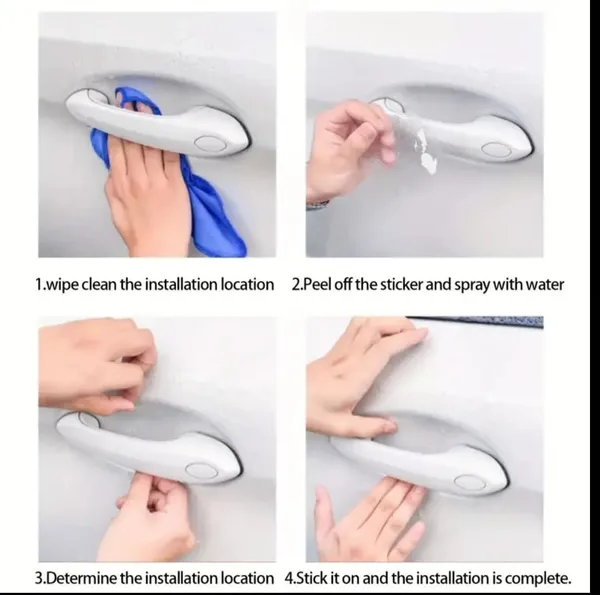 1.wipe clean the installation location

2.Peel off the sticker and spray with water

3.Determine the installation location

4.Stick it on and the installation is complete.