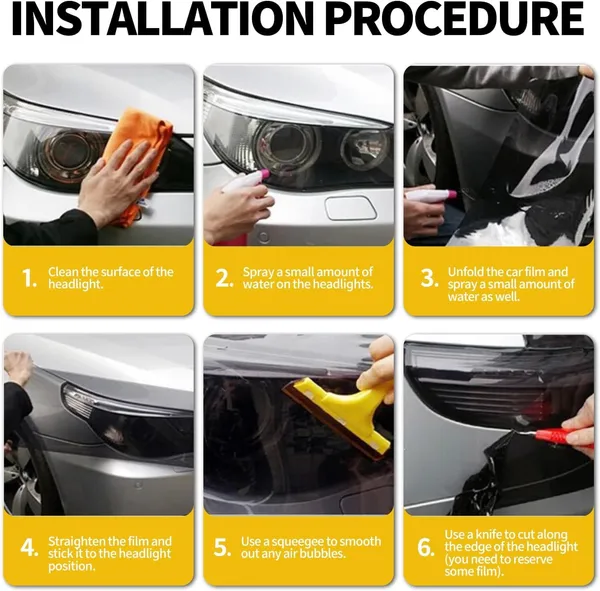 INSTALLATION PROCEDURE

1. Clean the surface of the headlight.

2. Spray a small amount of water on the headlights.

3. Unfold the car film and spray a small amount of water as well.

4. Straighten the film and stick it to the headlight position.

5. Use a squeegee to smooth out any air bubbles.

6. Use a knife to cut along the edge of the headlight (you need to reserve some film).