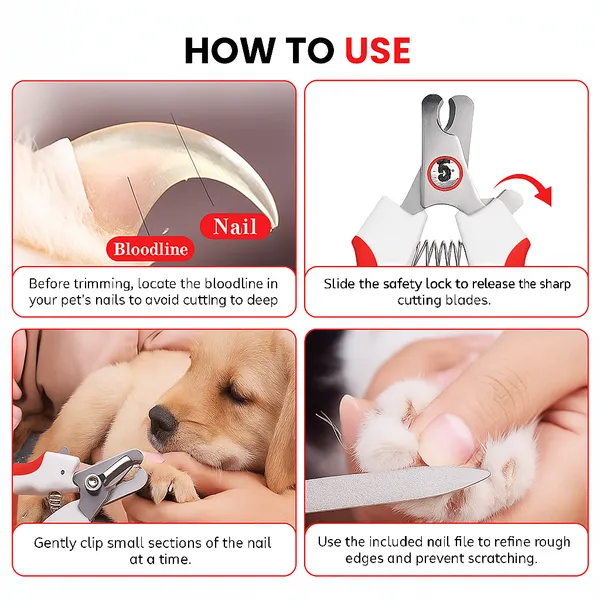 HOW TO USE

Nail

Bloodline

Before trimming, locate the bloodline in your pet's nails to avoid cutting to deep

5

Slide the safety lock to release the sharp cutting blades.

Gently clip small sections of the nail at a time.

Use the included nail file to refine rough edges and prevent scratching.