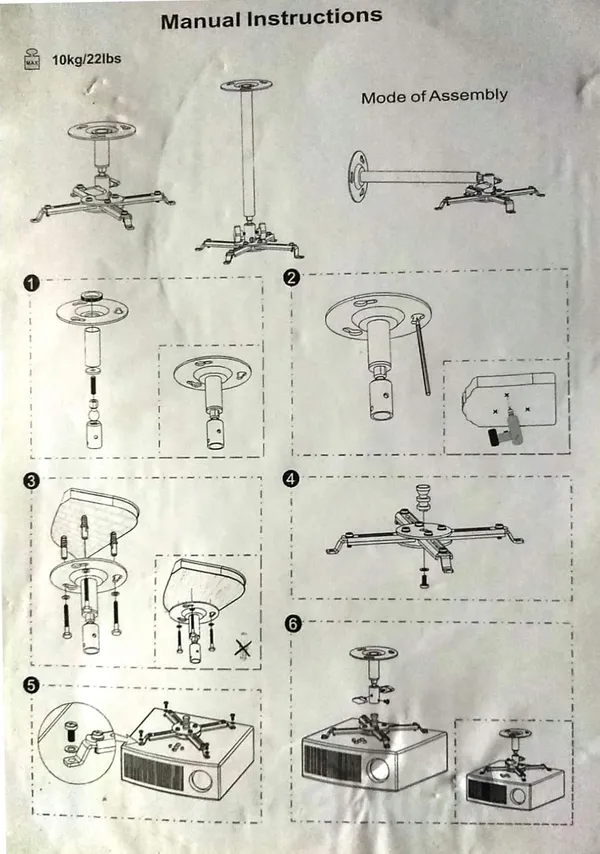 Manual Instructions

MAX 10kg/22lbs

Mode of Assembly

1

2

3

4

5

6