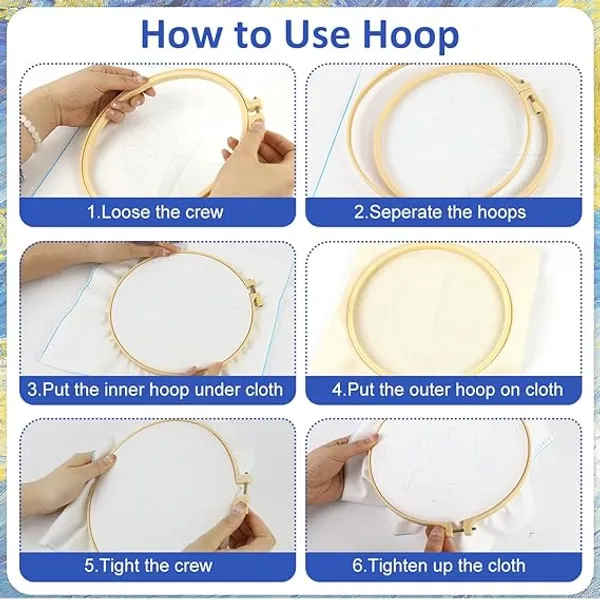 How to Use Hoop

1.Loose the crew

2.Seperate the hoops

3.Put the inner hoop under cloth

4.Put the outer hoop on cloth

5.Tight the crew

6.Tighten up the cloth