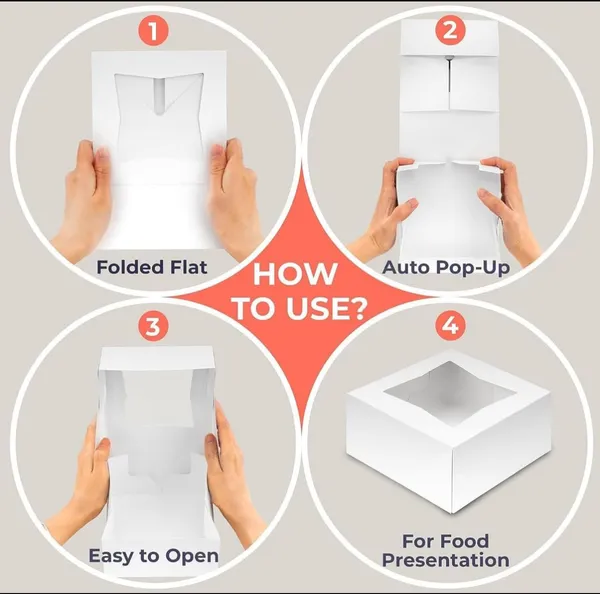 1

Folded Flat

2

Auto Pop-Up

HOW TO USE?

3

Easy to Open

4

For Food Presentation