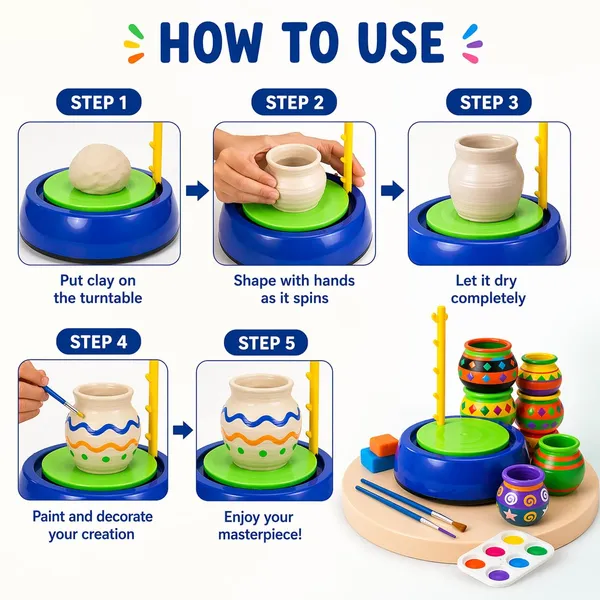 HOW TO USE

STEP 1

Put clay on the turntable

STEP 2

Shape with hands as it spins

STEP 3

Let it dry completely

STEP 4

Paint and decorate your creation

STEP 5

Enjoy your masterpiece!