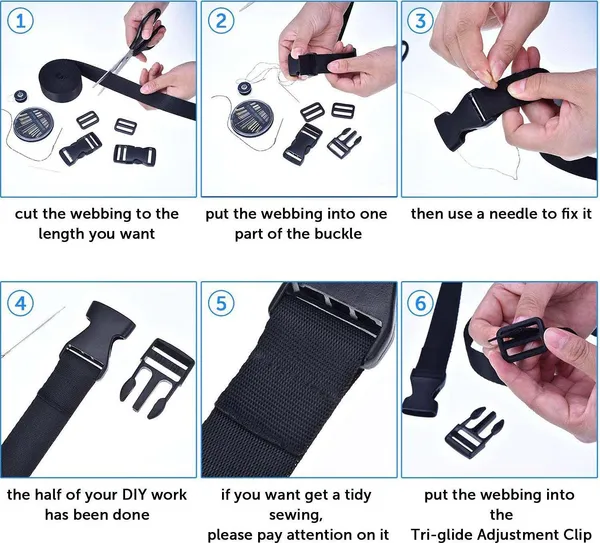 1

cut the webbing to the length you want

2

put the webbing into one part of the buckle

3

then use a needle to fix it

4

the half of your DIY work has been done

5

if you want get a tidy sewing, please pay attention on it

6

put the webbing into the Tri-glide Adjustment Clip