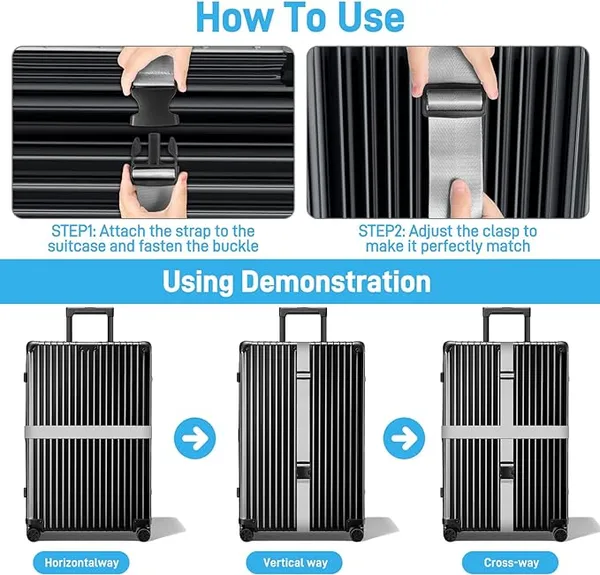 How To Use

STEP1: Attach the strap to the suitcase and fasten the buckle

STEP2: Adjust the clasp to make it perfectly match

Using Demonstration

Horizontalway

Vertical way

Cross-way