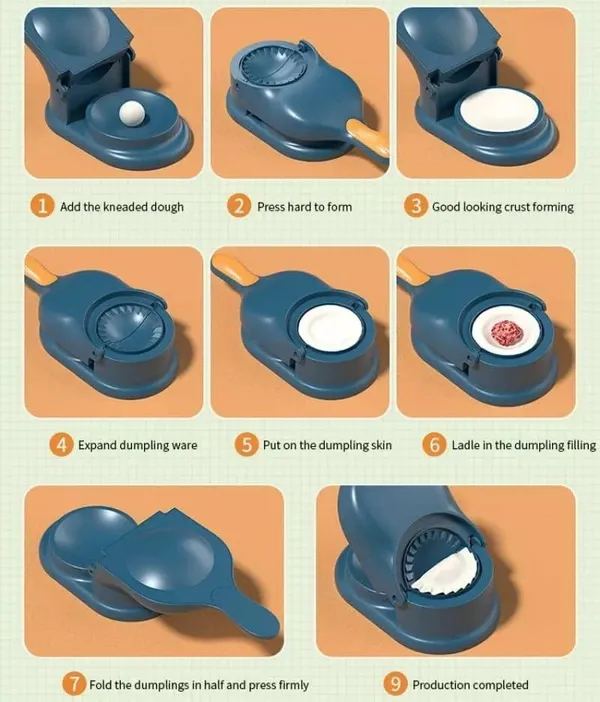 1 Add the kneaded dough

2 Press hard to form

3 Good looking crust forming

4 Expand dumpling ware

5 Put on the dumpling skin

6 Ladle in the dumpling filling

7 Fold the dumplings in half and press firmly

9 Production completed