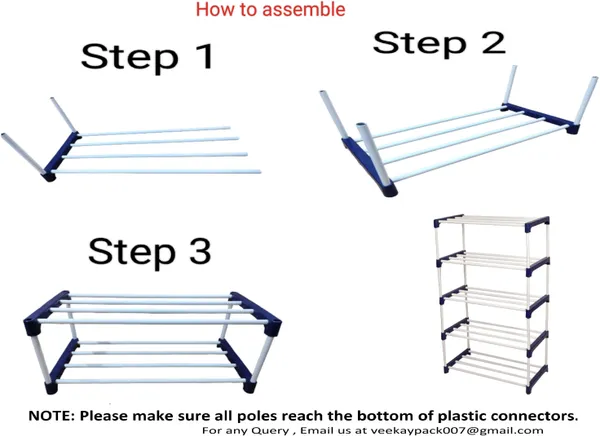 How to assemble

Step 1

Step 2

Step 3

NOTE: Please make sure all poles reach the bottom of plastic connectors.

For any Query , Email us at veekaypack007@gmail.com