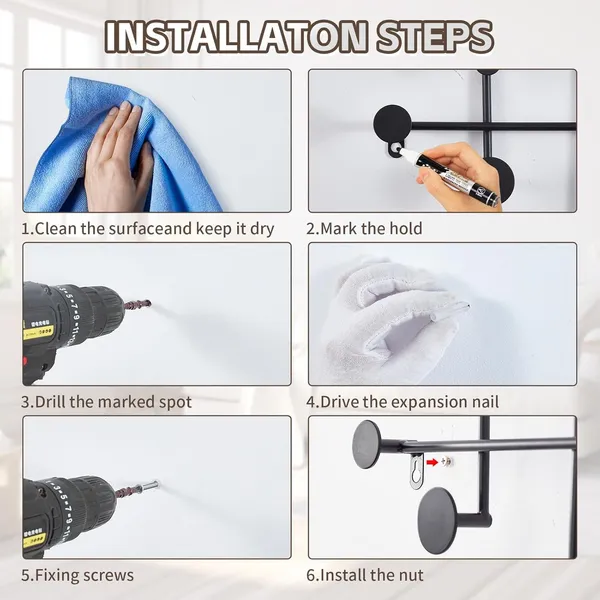 INSTALLATON STEPS

1.Clean the surfaceand keep it dry

2.Mark the hold

3.Drill the marked spot

4.Drive the expansion nail

5.Fixing screws

6.Install the nut