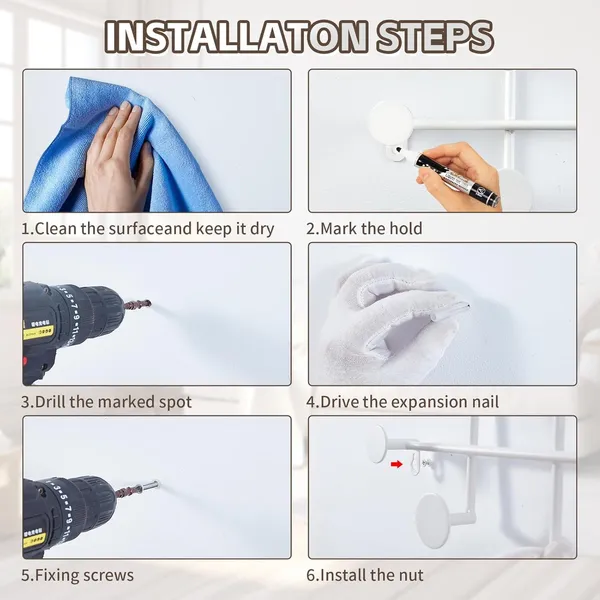 INSTALLATON STEPS

1.Clean the surfaceand keep it dry

2.Mark the hold

3.Drill the marked spot

4.Drive the expansion nail

5.Fixing screws

6.Install the nut