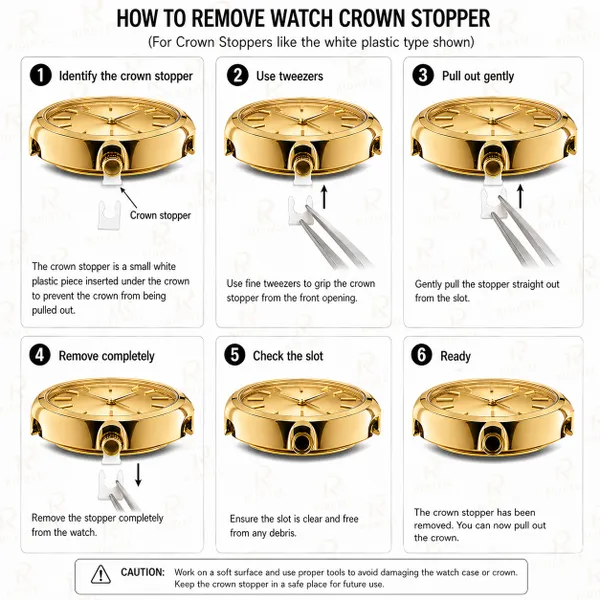 HOW TO REMOVE WATCH CROWN STOPPER

(For Crown Stoppers like the white plastic type shown)

1 Identify the crown stopper

Crown stopper

The crown stopper is a small white plastic piece inserted under the crown to prevent the crown from being pulled out.

2 Use tweezers

Use fine tweezers to grip the crown stopper from the front opening.

3 Pull out gently

Gently pull the stopper straight out from the slot.

4 Remove completely

Remove the stopper completely from the watch.

5 Check the slot

Ensure the slot is clear and free from any debris.

6 Ready

The crown stopper has been removed. You can now pull out the crown.

CAUTION: Work on a soft surface and use proper tools to avoid damaging the watch case or crown. Keep the crown stopper in a safe place for future use.