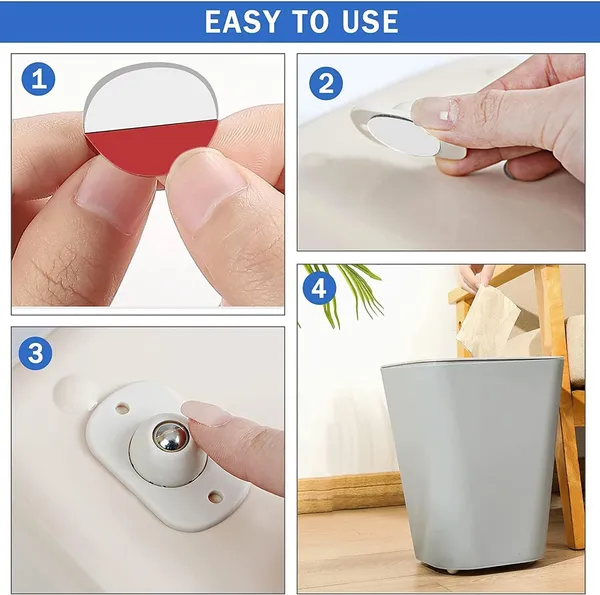 EASY TO USE

1

2

3

4