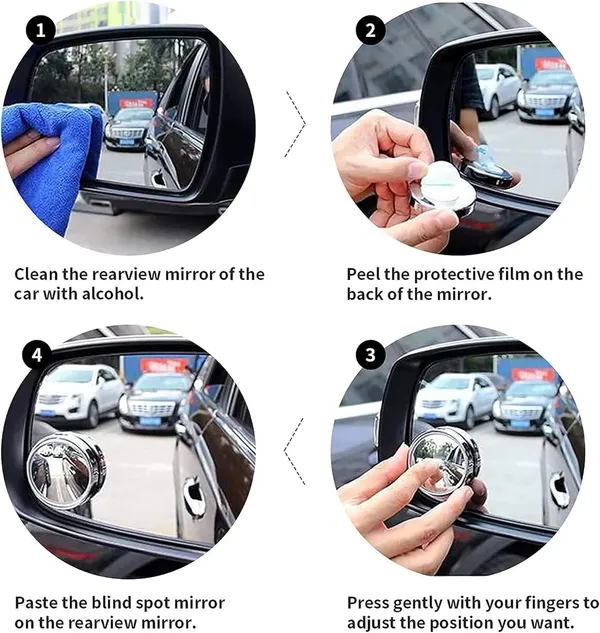 1

Clean the rearview mirror of the car with alcohol.

2

Peel the protective film on the back of the mirror.

4

Paste the blind spot mirror on the rearview mirror.

3

Press gently with your fingers to adjust the position you want.