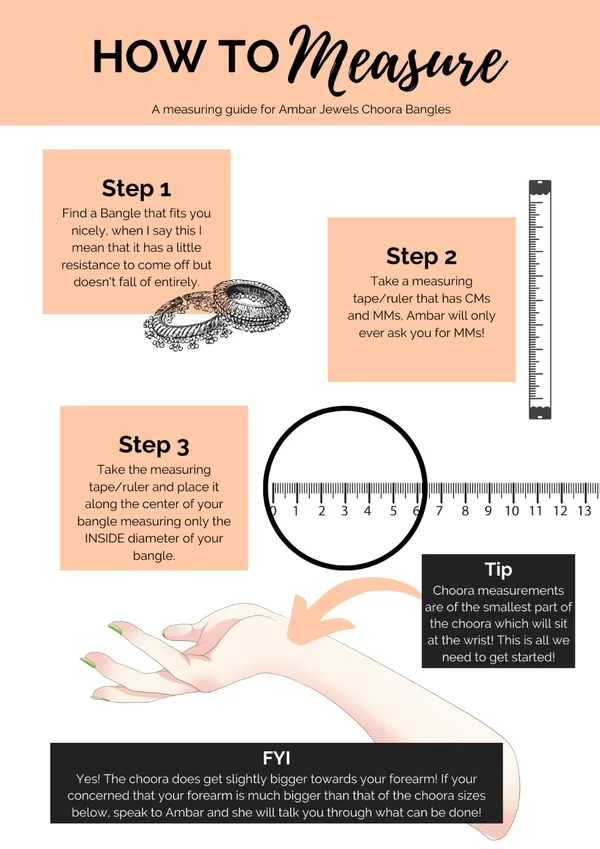 HOW TO Measure

A measuring guide for Ambar Jewels Choora Bangles

Step 1

Find a Bangle that fits you nicely, when I say this I mean that it has a little resistance to come off but doesn't fall of entirely.

Step 2

Take a measuring tape/ruler that has CMs and MMs, Ambar will only ever ask you for MMs!

Step 3

Take the measuring tape/ruler and place it along the center of your bangle measuring only the INSIDE diameter of your bangle.

0 1 2 3 4 5 6 7 8 9 10 11 12 13

Tip

Choora measurements are of the smallest part of the choora which will sit at the wrist! This is all we need to get started!

FYI

Yes! The choora does get slightly bigger towards your forearm! If your concerned that your forearm is much bigger than that of the choora sizes below, speak to Ambar and she will talk you through what can be done!