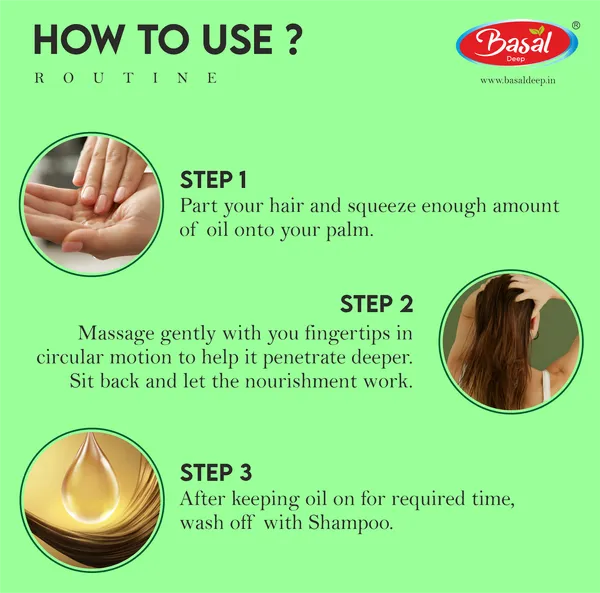 HOW TO USE ?

ROUTINE

Basal
Deep
®

www.basaldeep.in

STEP 1
Part your hair and squeeze enough amount of oil onto your palm.

STEP 2
Massage gently with you fingertips in circular motion to help it penetrate deeper. Sit back and let the nourishment work.

STEP 3
After keeping oil on for required time, wash off with Shampoo.