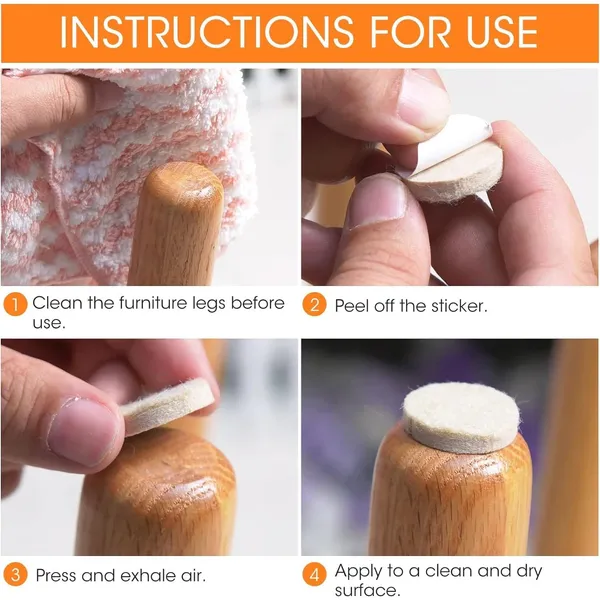 INSTRUCTIONS FOR USE

1 Clean the furniture legs before use.

2 Peel off the sticker.

3 Press and exhale air.

4 Apply to a clean and dry surface.