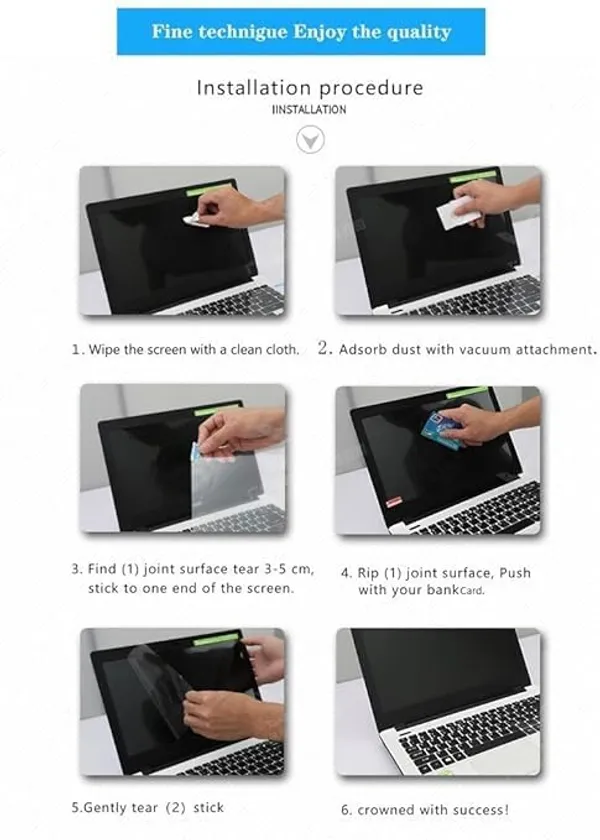 Fine technigue Enjoy the quality

Installation procedure
IINSTALLATION

1. Wipe the screen with a clean cloth.

2. Adsorb dust with vacuum attachment.

3. Find (1) joint surface tear 3-5 cm, stick to one end of the screen.

4. Rip (1) joint surface, Push with your bankCard.

5.Gently tear (2) stick

6. crowned with success!