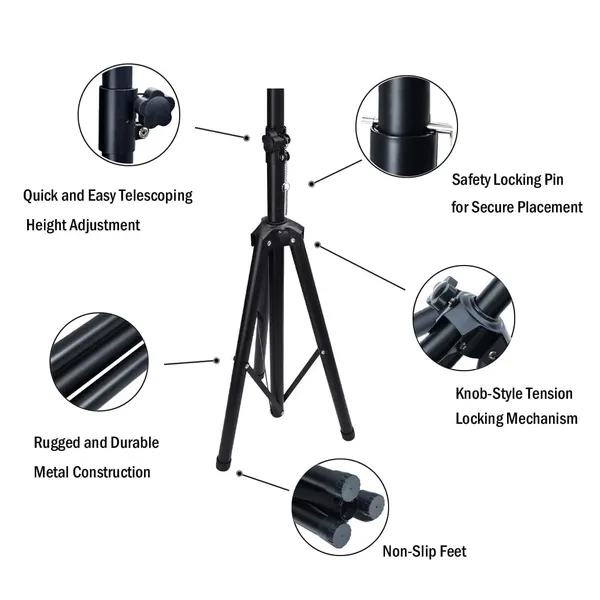 Quick and Easy Telescoping
Height Adjustment

Safety Locking Pin
for Secure Placement

Knob-Style Tension
Locking Mechanism

Rugged and Durable
Metal Construction

Non-Slip Feet