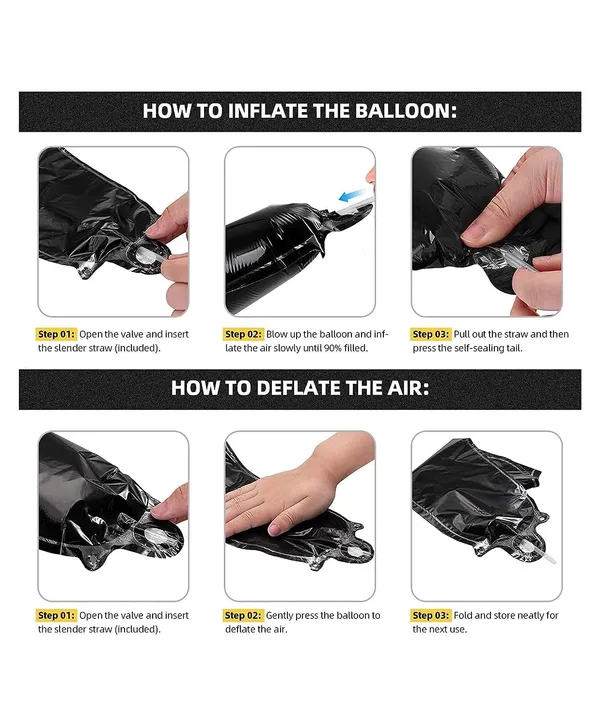 HOW TO INFLATE THE BALLOON:

Step 01: Open the valve and insert the slender straw (included).

Step 02: Blow up the balloon and inflate the air slowly until 90% filled.

Step 03: Pull out the straw and then press the self-sealing tail.

HOW TO DEFLATE THE AIR:

Step 01: Open the valve and insert the slender straw (included).

Step 02: Gently press the balloon to deflate the air.

Step 03: Fold and store neatly for the next use.