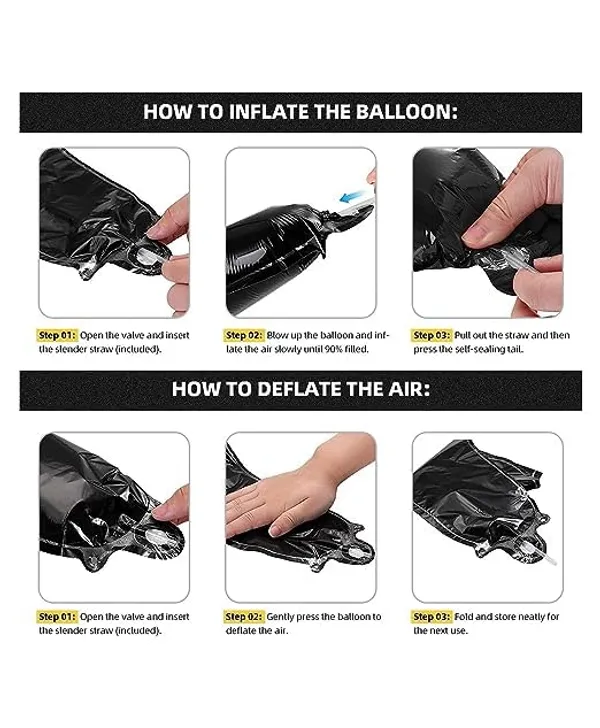 HOW TO INFLATE THE BALLOON:

Step 01: Open the valve and insert the slender straw (included).

Step 02: Blow up the balloon and inflate the air slowly until 90% filled.

Step 03: Pull out the straw and then press the self-sealing tail.

HOW TO DEFLATE THE AIR:

Step 01: Open the valve and insert the slender straw (included).

Step 02: Gently press the balloon to deflate the air.

Step 03: Fold and store neatly for the next use.