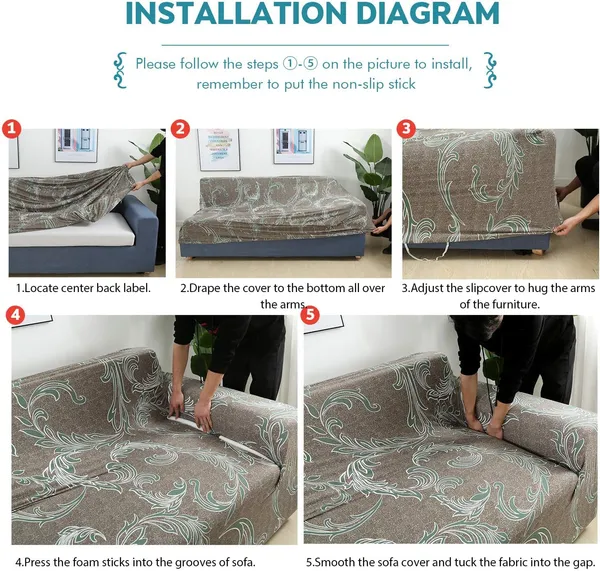 INSTALLATION DIAGRAM

Please follow the steps ①-⑤ on the picture to install, remember to put the non-slip stick

1

2

3

1.Locate center back label.

2.Drape the cover to the bottom all over the arms.

3.Adjust the slipcover to hug the arms of the furniture.

4

5

4.Press the foam sticks into the grooves of sofa.

5.Smooth the sofa cover and tuck the fabric into the gap.