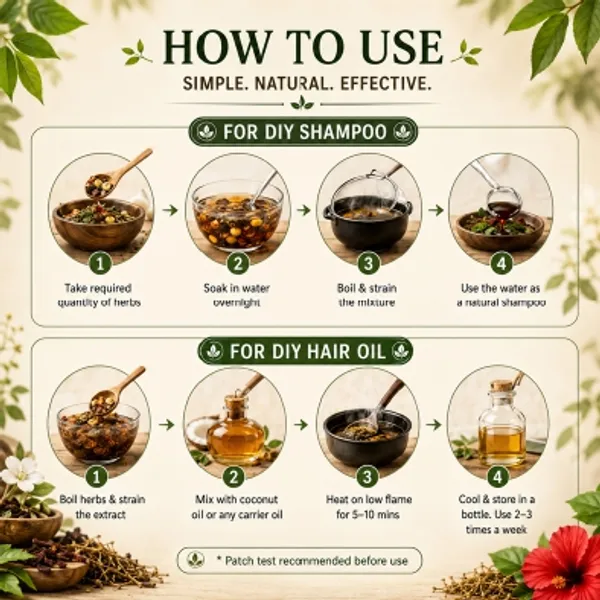 HOW TO USE

SIMPLE. NATURAL. EFFECTIVE.

FOR DIY SHAMPOO

1
Take required quantity of herbs

2
Soak in water overnight

3
Boil & strain the mixture

4
Use the water as a natural shampoo

FOR DIY HAIR OIL

1
Boil herbs & strain the extract

2
Mix with coconut oil or any carrier oil

3
Heat on low flame for 5–10 mins

4
Cool & store in a bottle. Use 2–3 times a week

* Patch test recommended before use